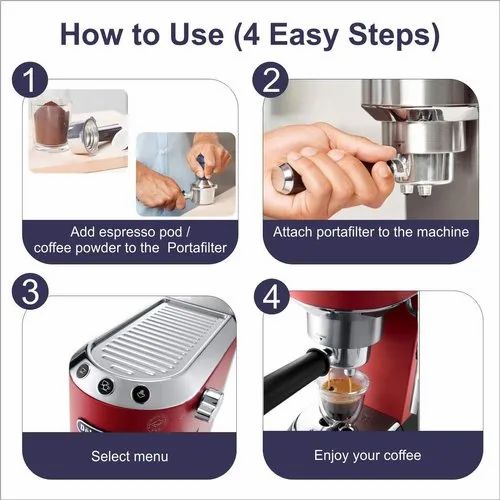 How to Use (4 Easy Steps)

1

Add espresso pod / coffee powder to the Portafilter

2

Attach portafilter to the machine

3

Select menu

4

Enjoy your coffee